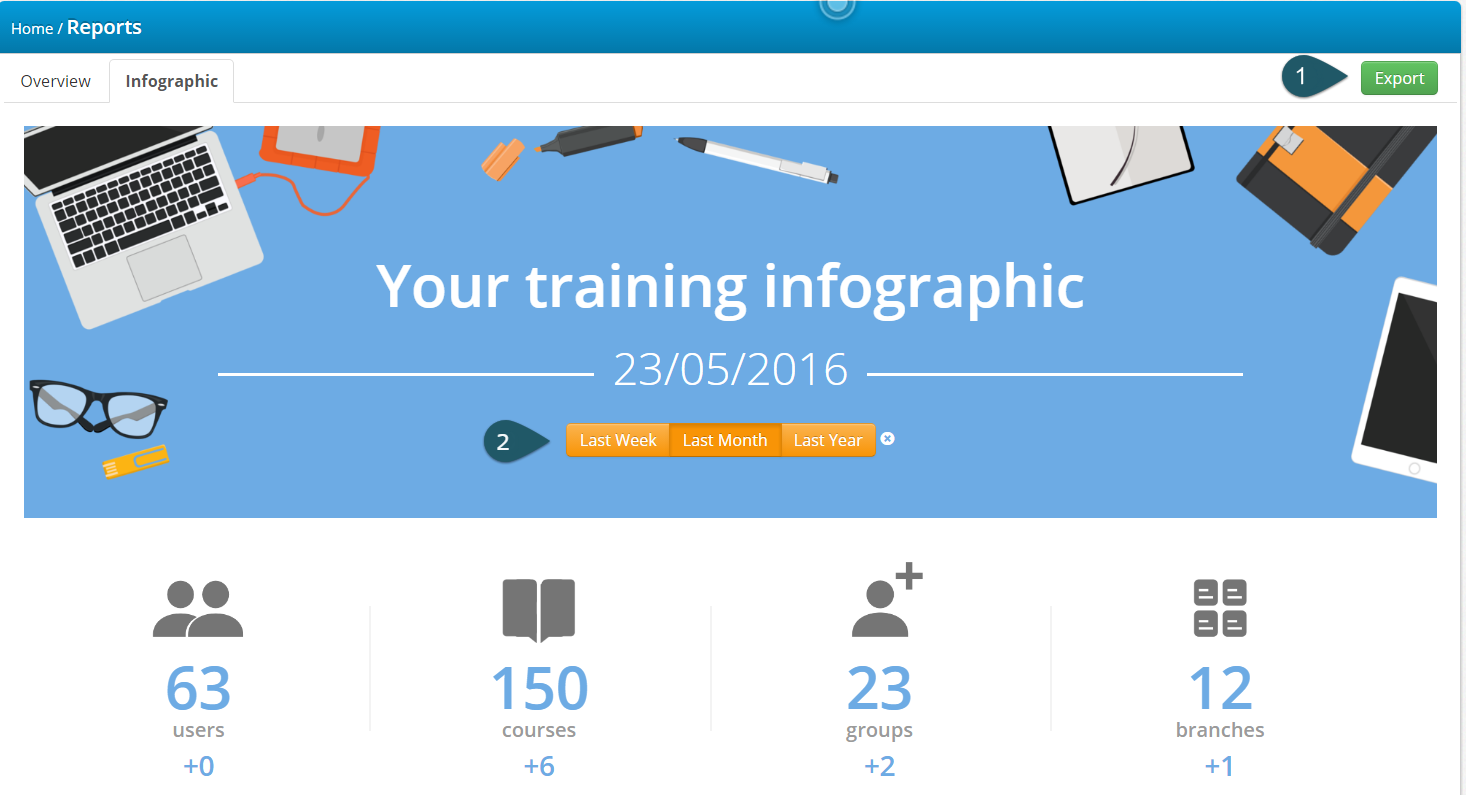 Home / Reports

Overview Infographic

1 Export

Your training infographic

23/05/2016

2 Last Week Last Month Last Year

63
users
+0

150
courses
+6

23
groups
+2

12
branches
+1