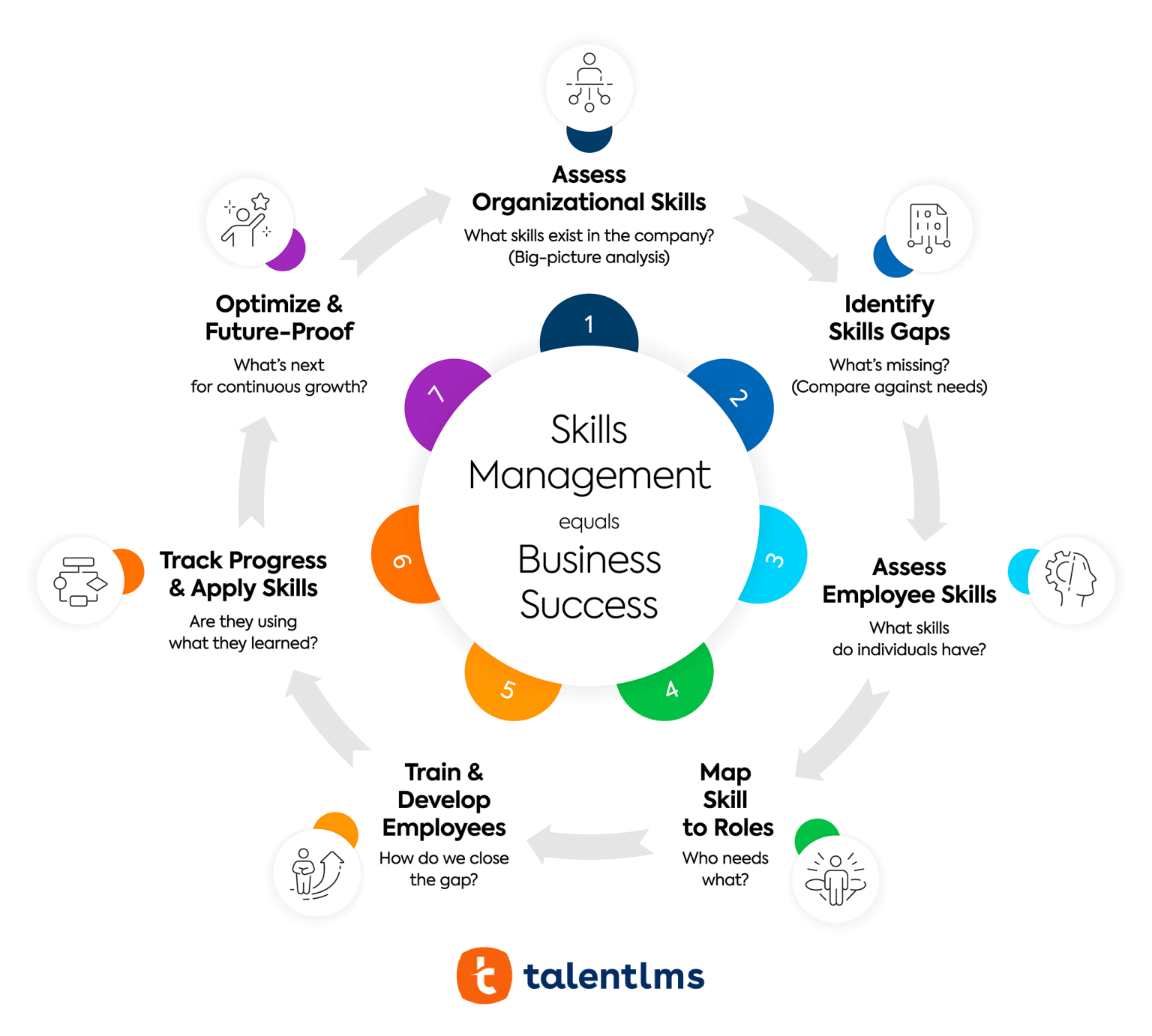 Skills Management equals Business Success

1

Assess Organizational Skills

What skills exist in the company? (Big-picture analysis)

2

Identify Skills Gaps

What's missing? (Compare against needs)

3

Assess Employee Skills

What skills do individuals have?

4

Map Skill to Roles

Who needs what?

5

Train & Develop Employees

How do we close the gap?

6

Track Progress & Apply Skills

Are they using what they learned?

7

Optimize & Future-Proof

What's next for continuous growth?

talentlms